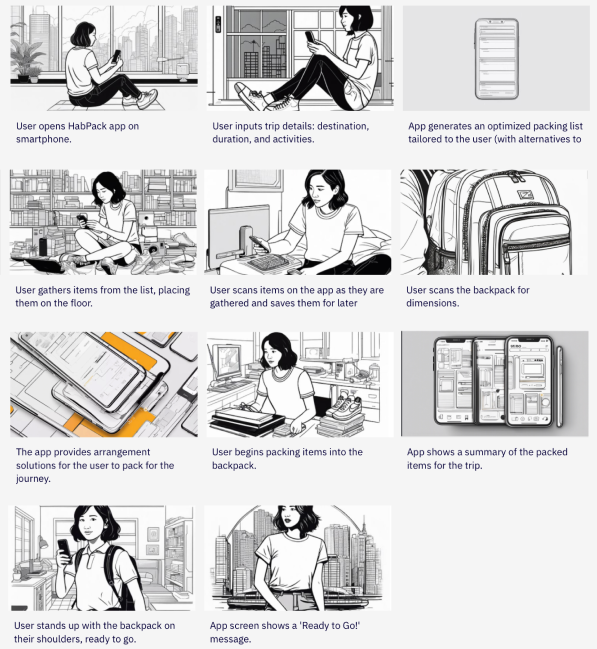 User opens HabPack app on smartphone.

User inputs trip details: destination, duration, and activities.

App generates an optimized packing list tailored to the user (with alternatives to

User gathers items from the list, placing them on the floor.

User scans items on the app as they are gathered and saves them for later

User scans the backpack for dimensions.

The app provides arrangement solutions for the user to pack for the journey.

User begins packing items into the backpack.

App shows a summary of the packed items for the trip.

User stands up with the backpack on their shoulders, ready to go.

App screen shows a 'Ready to Go!' message.